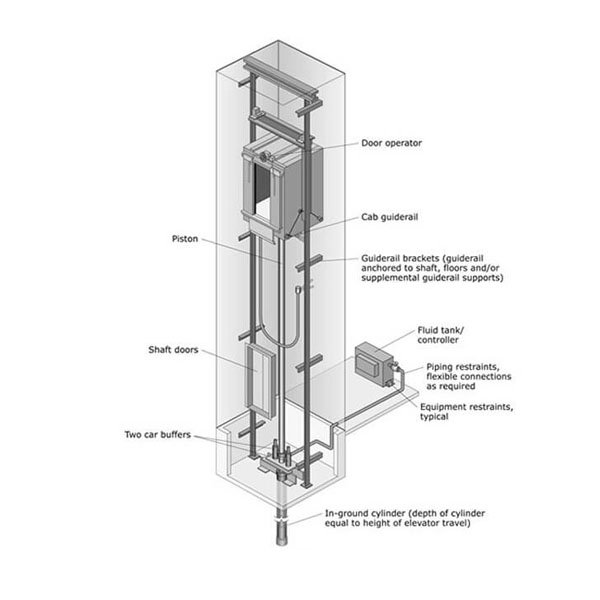 Door operator

Cab guiderail

Piston

Guiderail brackets (guiderail anchored to shaft, floors and/or supplemental guiderail supports)

Fluid tank/ controller

Shaft doors

Piping restraints, flexible connections as required

Equipment restraints, typical

Two car buffers

In-ground cylinder (depth of cylinder equal to height of elevator travel)